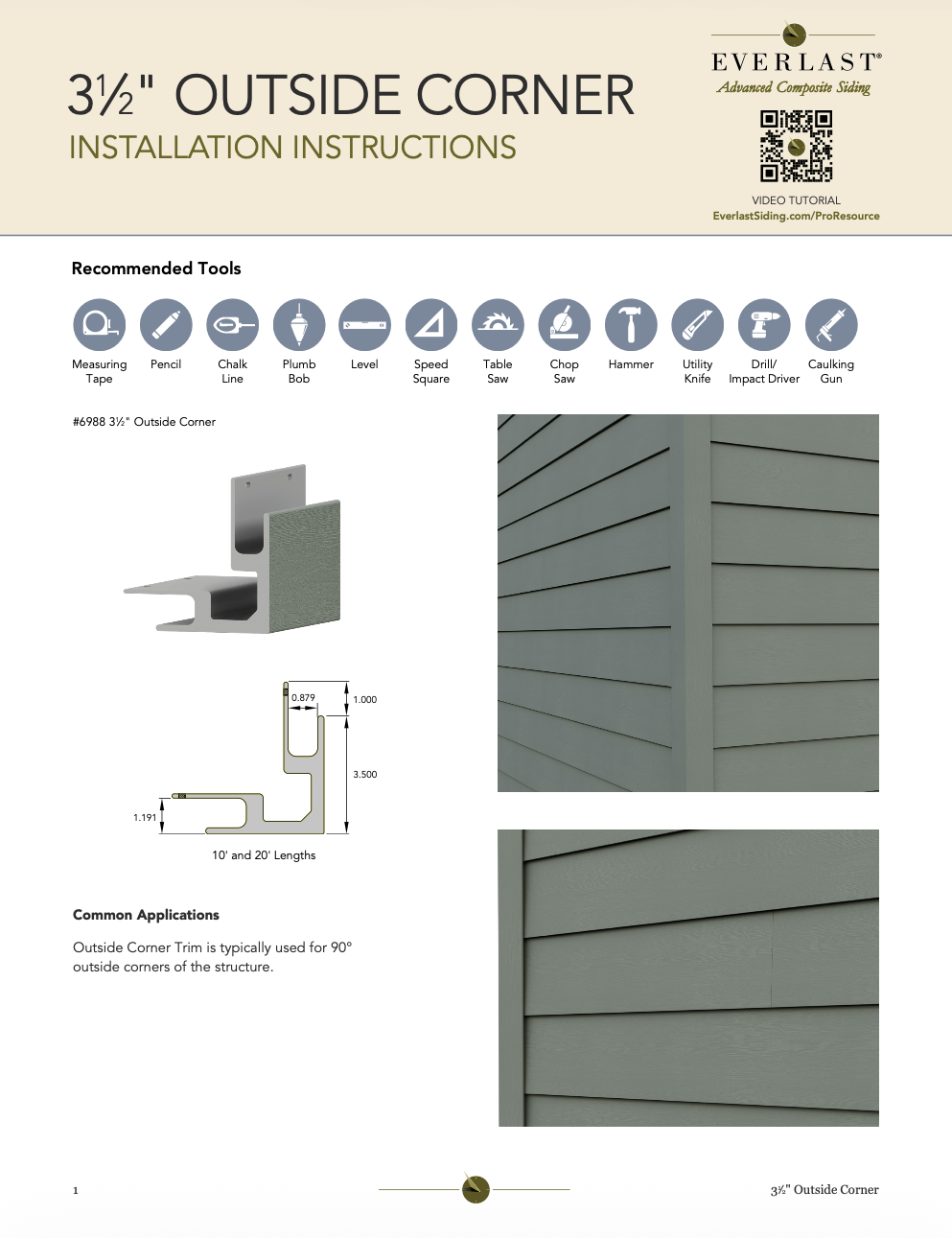 3½" OUTSIDE CORNER
INSTALLATION INSTRUCTIONS

EVERLAST®
Advanced Composite Siding

VIDEO TUTORIAL
EverlastSiding.com/ProResource

Recommended Tools

Measuring Tape
Pencil
Chalk Line
Plumb Bob
Level
Speed Square
Table Saw
Chop Saw
Hammer
Utility Knife
Drill/ Impact Driver
Caulking Gun

#6988 3½" Outside Corner

0.879
1.000
3.500
1.191
10' and 20' Lengths

Common Applications

Outside Corner Trim is typically used for 90° outside corners of the structure.

1

3½" Outside Corner