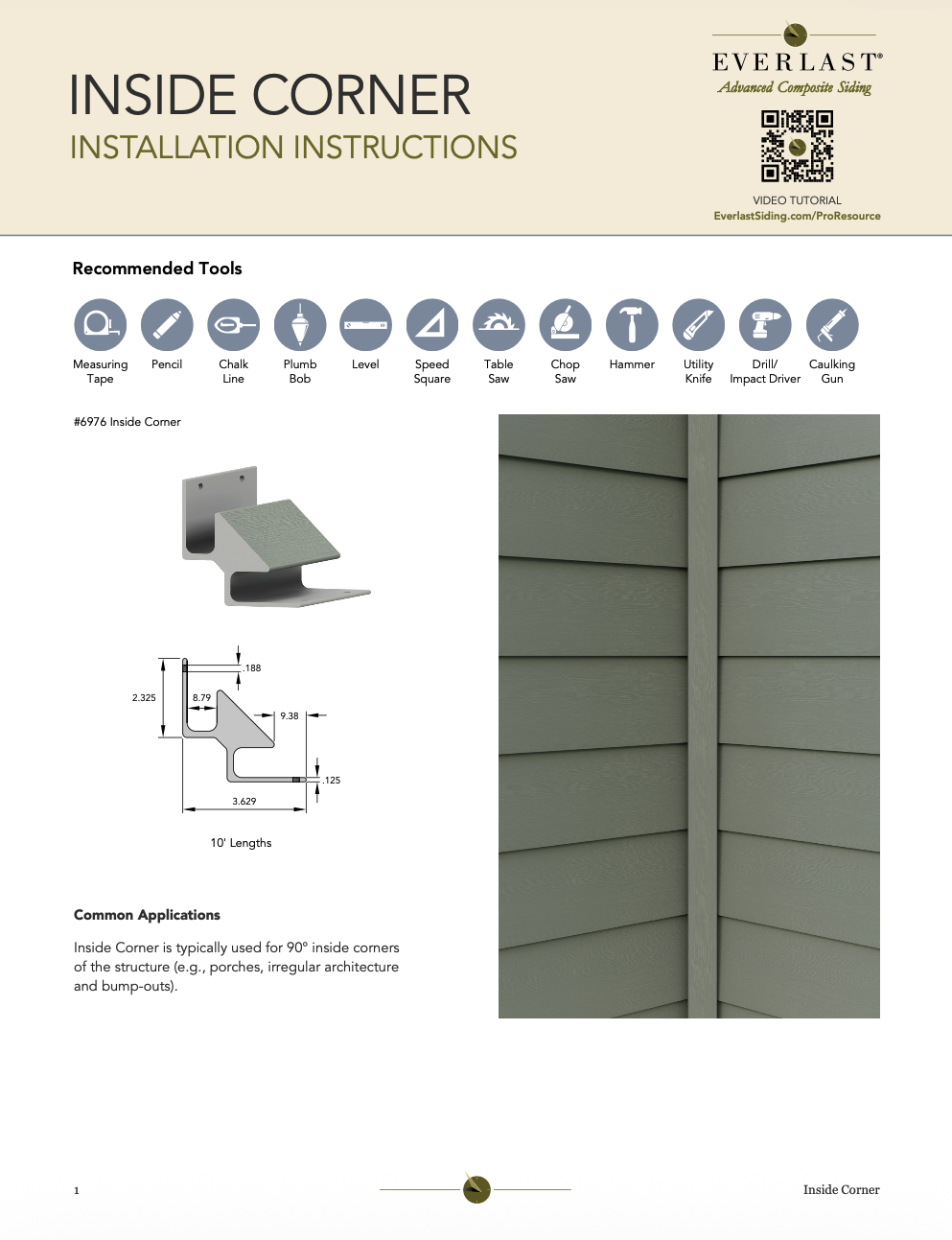 INSIDE CORNER
INSTALLATION INSTRUCTIONS

EVERLAST®
Advanced Composite Siding

VIDEO TUTORIAL
EverlastSiding.com/ProResource

Recommended Tools

Measuring Tape
Pencil
Chalk Line
Plumb Bob
Level
Speed Square
Table Saw
Chop Saw
Hammer
Utility Knife
Drill/ Impact Driver
Caulking Gun

#6976 Inside Corner

.188
2.325
8.79
9.38
.125
3.629

10' Lengths

Common Applications

Inside Corner is typically used for 90° inside corners of the structure (e.g., porches, irregular architecture and bump-outs).

1

Inside Corner